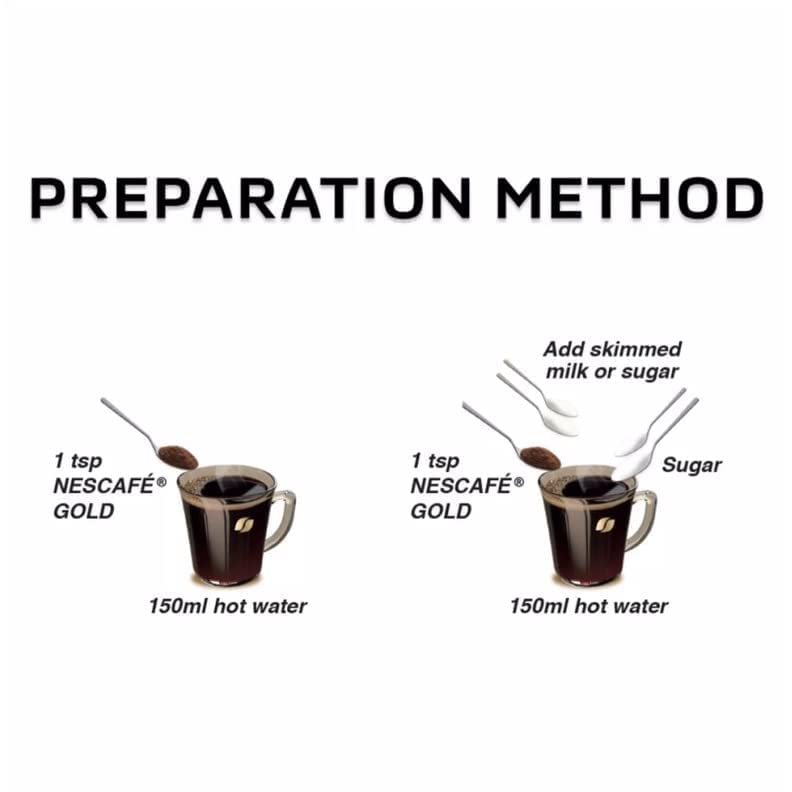 PREPARATION METHOD

1 tsp NESCAFÉ® GOLD

150ml hot water

Add skimmed milk or sugar

1 tsp NESCAFÉ® GOLD

Sugar

150ml hot water